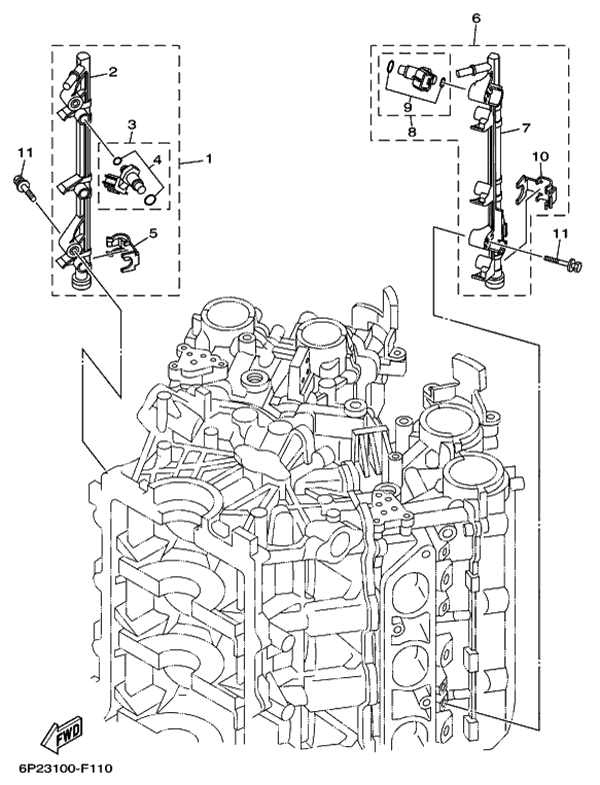 2
3
4
1
11
5
6
9
8
7
10
11
FWD
6P23100-F110