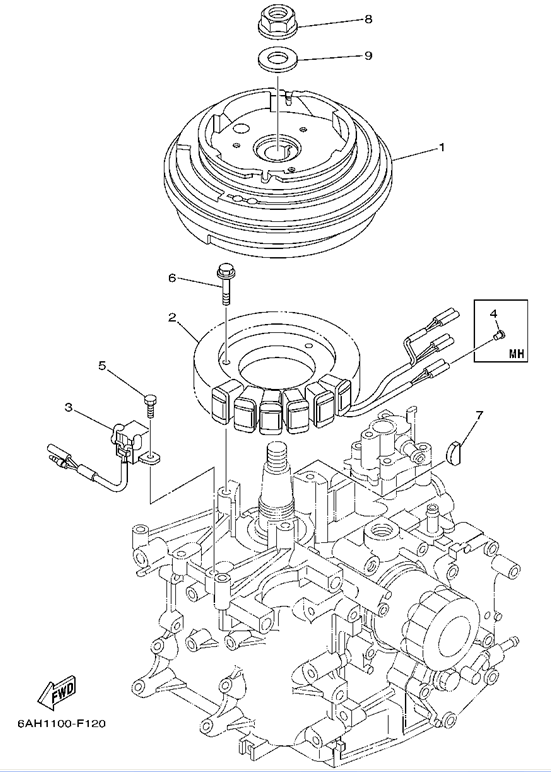 8
9
1
6
2
4
MH
5
3
7
FWD
6AH1100-F120