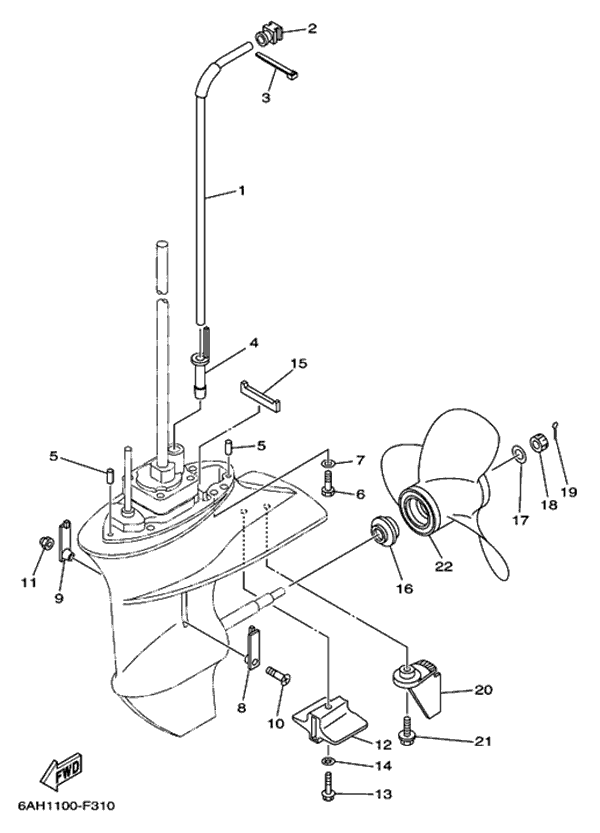 2
3
1
4
15
5
5
7
6
19
18
17
22
16
11
9
8
10
20
12
21
14
13
FWD
6AH1100-F310