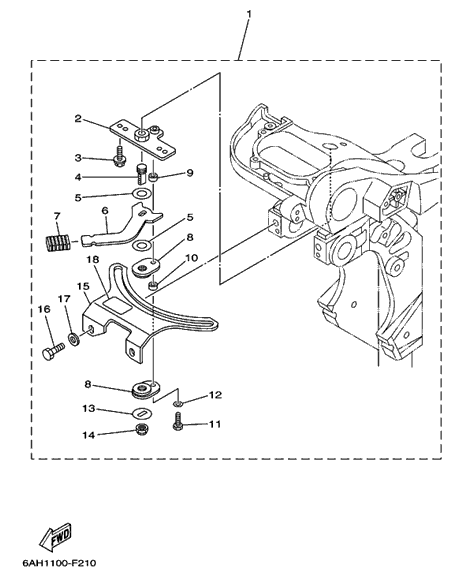 1
2
3
4
9
5
7
6
5
8
10
18
15
17
16
8
12
13
11
14
FWD
6AH1100-F210