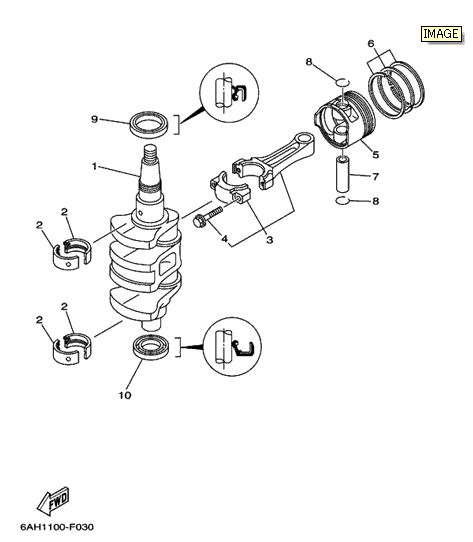 IMAGE

6
8
9
5
1
7
8
2
2
4
3
2
2
10

FWD

6AH1100-F030