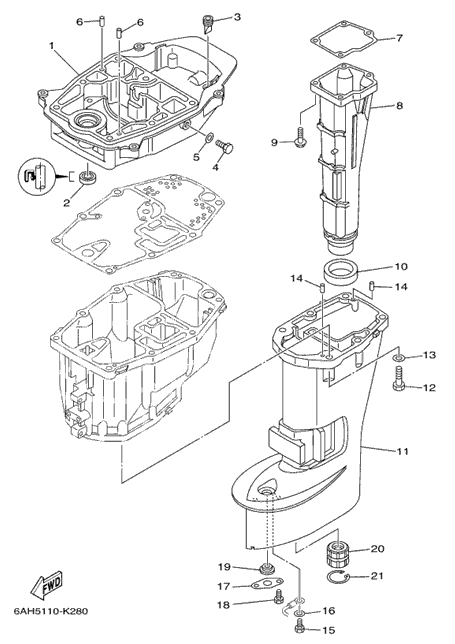 6
6
3
1
7
8
9
5
4
2
10
14
14
13
12
11
20
19
21
17
18
16
15
FWD
6AH5110-K280