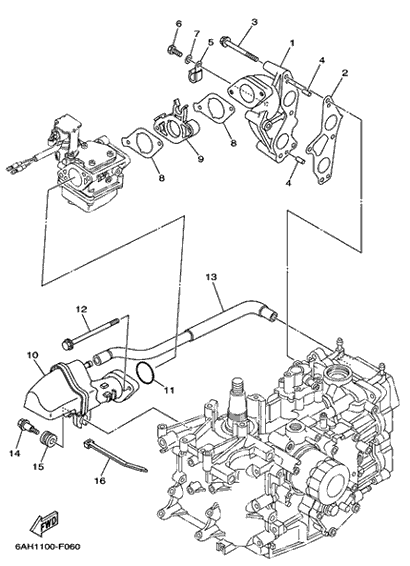 6
7
5
3
1
4
2
8
9
8
4
13
12
10
11
14
15
16
FWD
6AH1100-F060