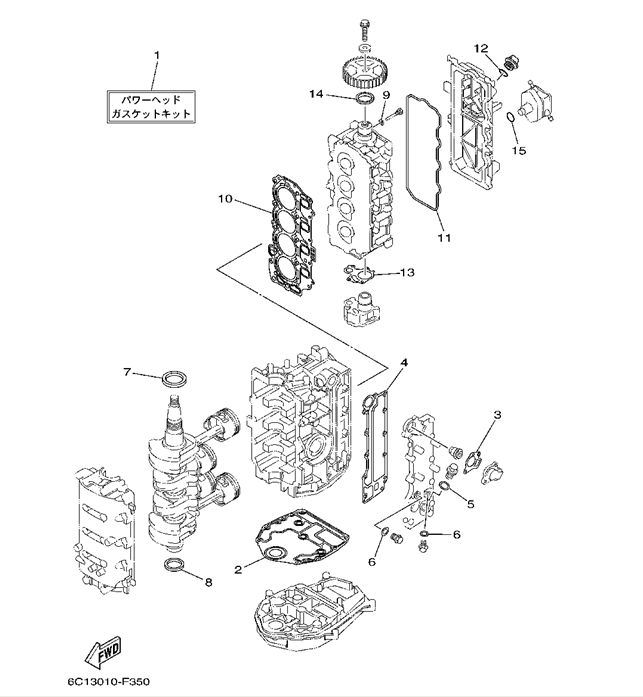 1
パワーヘッド
ガスケットキット

12
14
9
15
10
11
13
7
4
3
5
6
6
2
8
FWD
6C13010-F350