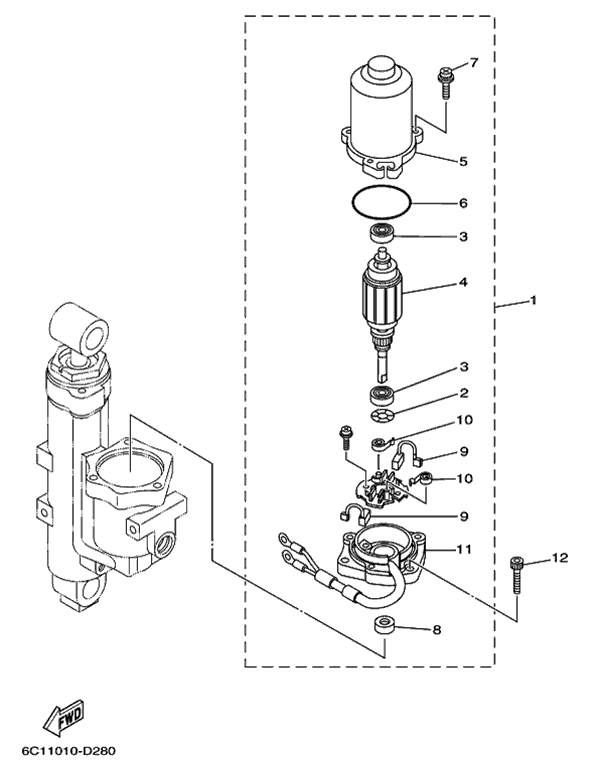 7
5
6
3
4
1
3
2
10
9
10
9
11
12
8
FWD
6C11010-D280