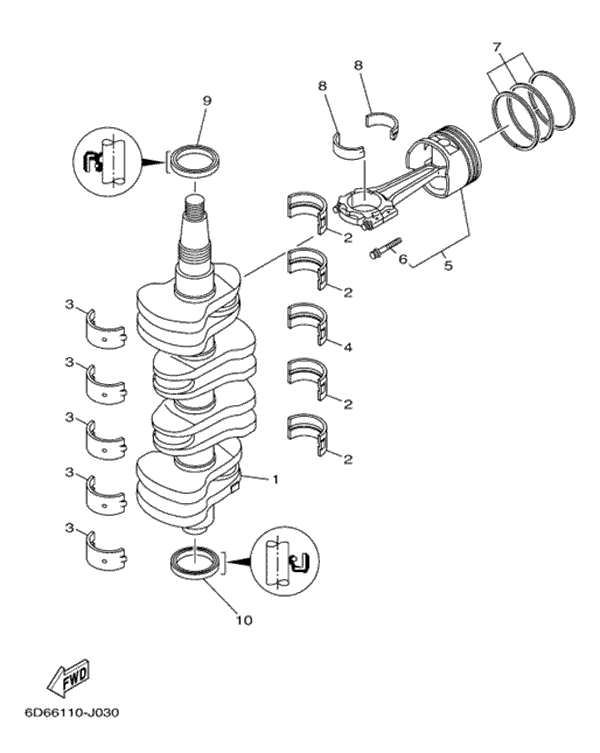 7
8
8
9
2
6
5
2
3
4
3
2
3
2
3
1
3
10
FWD
6D66110-J030