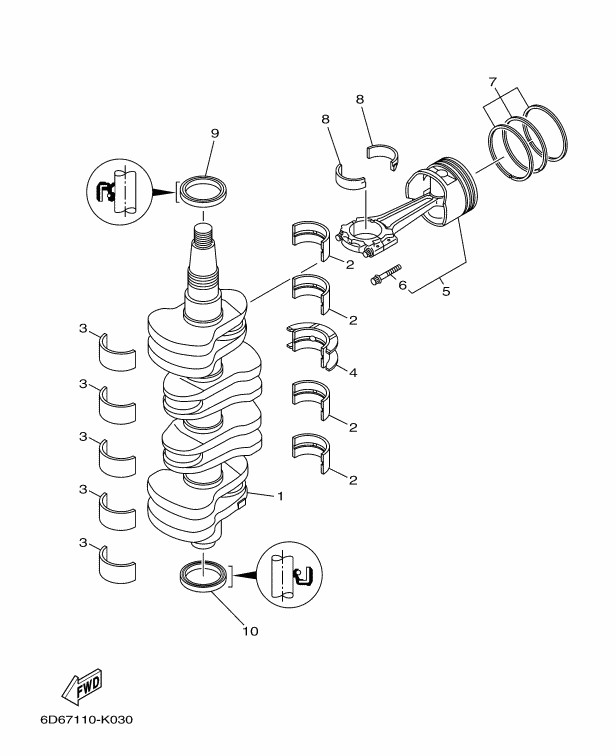 7
8
8
9
2
6
5
2
3
4
3
2
3
2
3
1
3
10
FWD
6D67110-K030