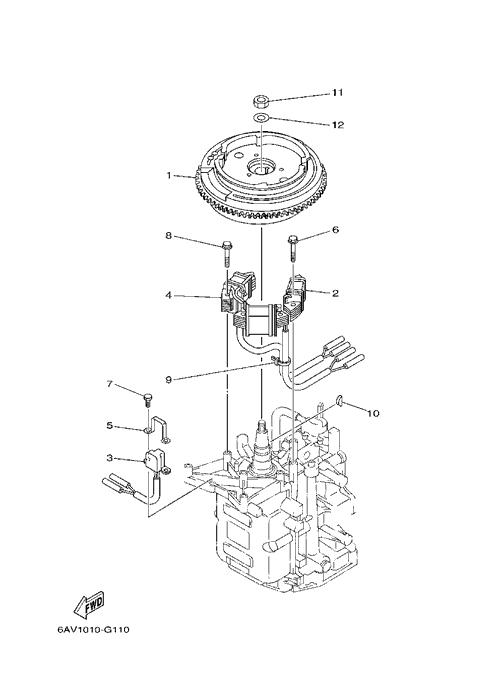 11
12
1
8
6
4
2
9
7
10
5
3
FWD
6AV1010-G110