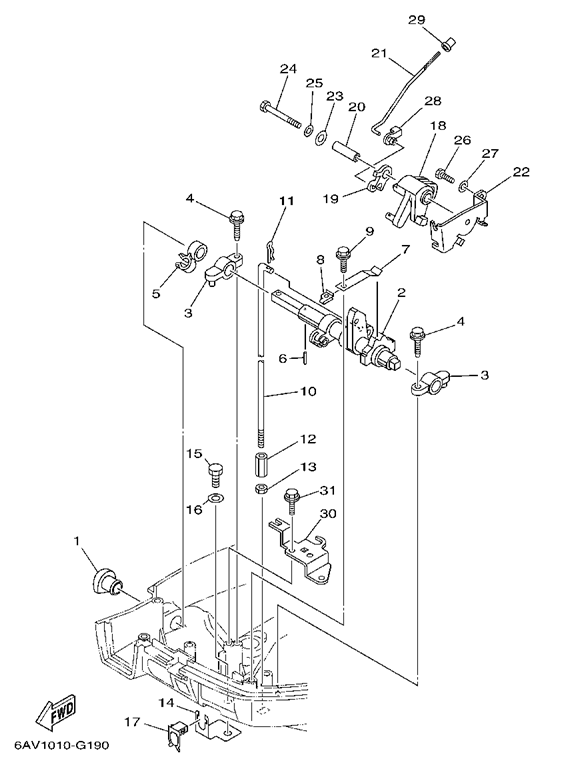 29
21
24
25
23
20
28
18
26
27
22
19
4
11
9
8
7
5
3
2
4
6
3
10
12
15
13
31
16
30
1
14
17
FWD
6AV1010-G190