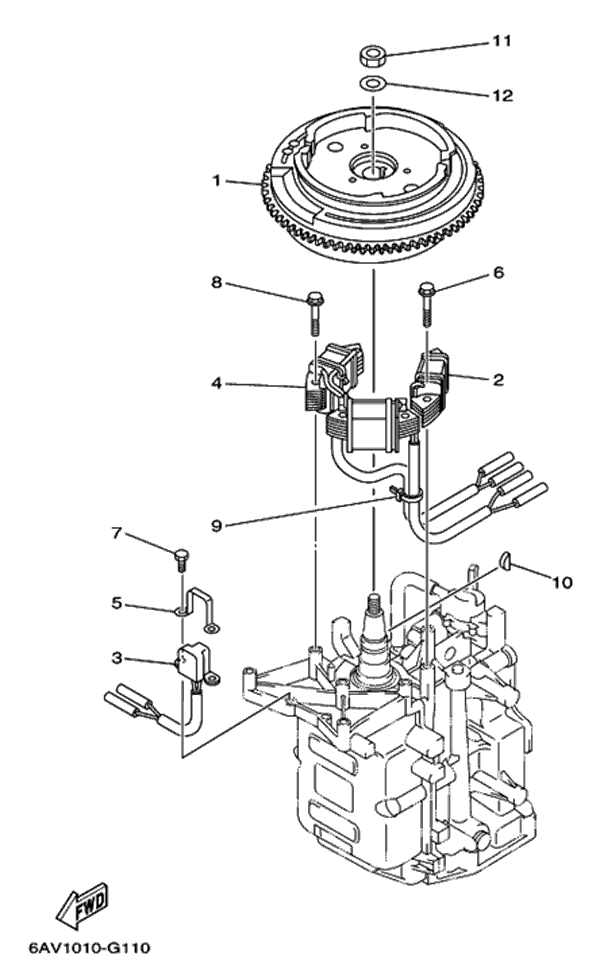 11
12
1
8
6
4
2
9
7
10
5
3
FWD
6AV1010-G110