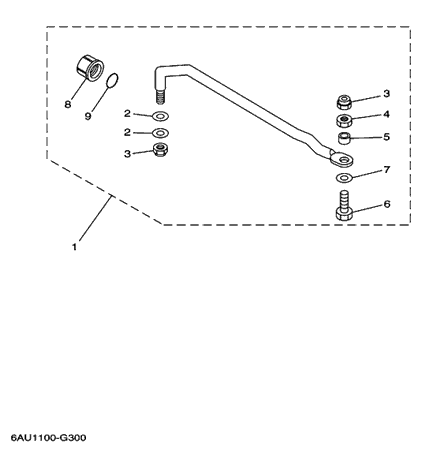 8
9
2
2
3
3
4
5
7
6
1

6AU1100-G300