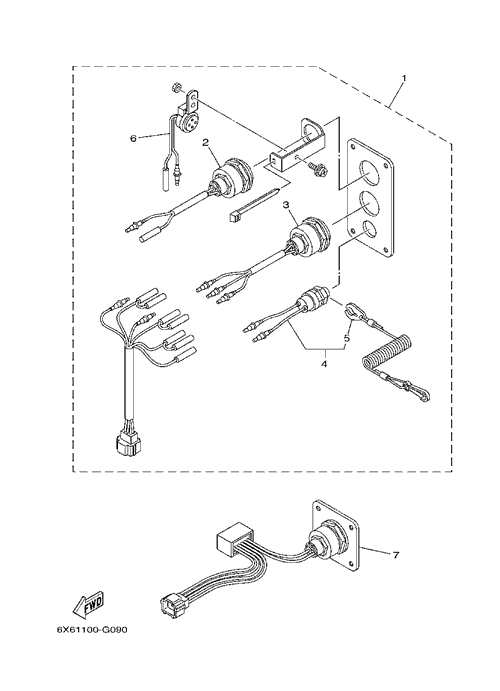 1

6

2

3

5

4

7

FWD

6X61100-G090