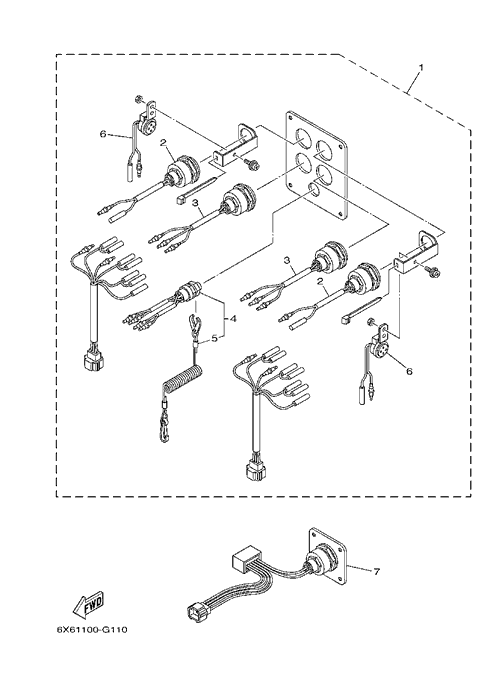 1
6
2
3
3
2
4
5
6
7
FWD
6X61100-G110