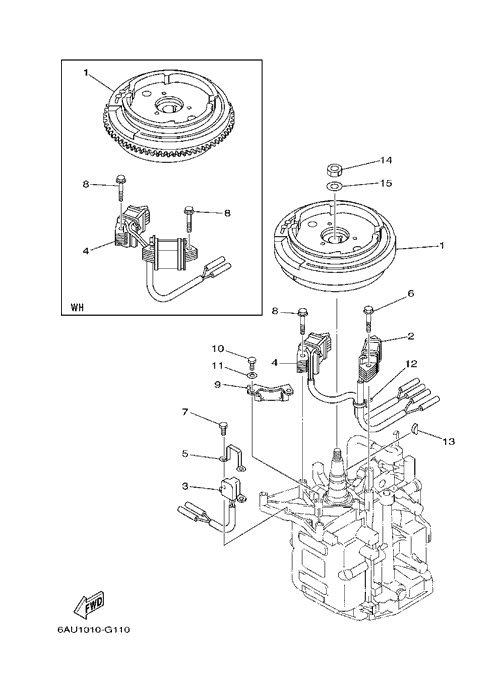 1
8
8
4
WH
14
15
1
6
8
2
10
4
11
12
9
7
13
5
3
FWD
6AU1010-G110