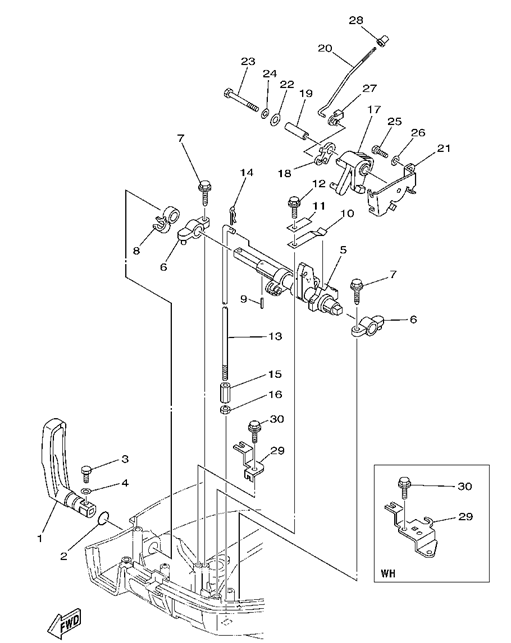 28
20
23
24
22
19
27
17
25
26
21
18
7
14
12
11
10
8
6
5
7
9
6
13
15
16
30
29
3
4
1
2
30
29
WH
FWD