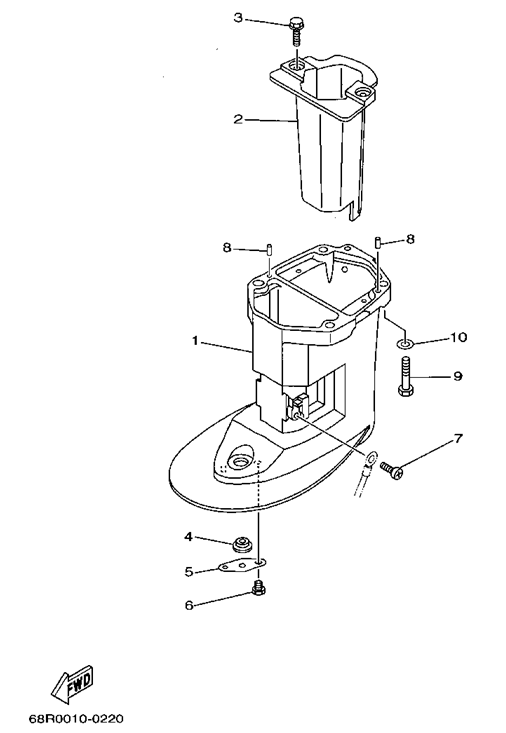 3
2
8
8
1
10
9
7
4
5
6
FWD
68R0010-0220