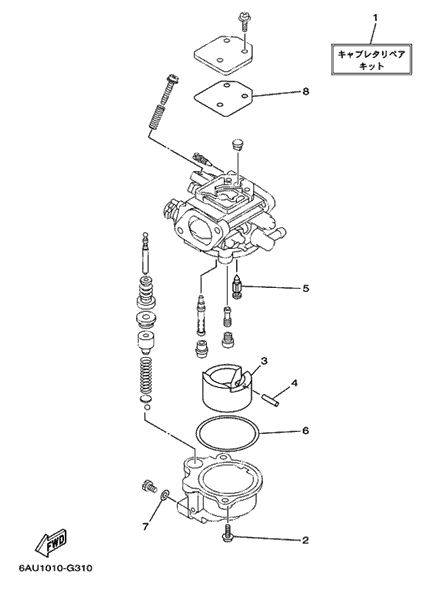 1
キャブレタリペア
キット
8
5
3
4
6
7
2
FWD
6AU1010-G310