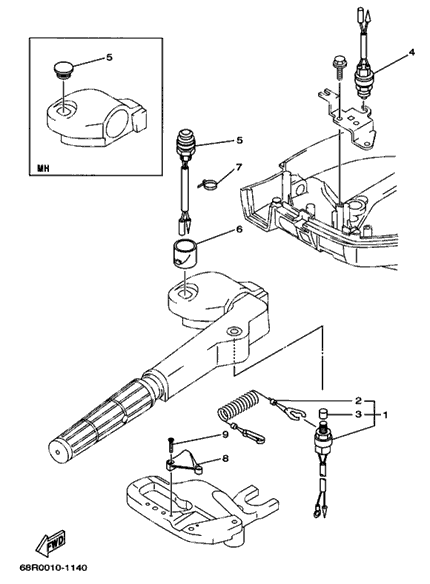 5
MH
4
5
7
6
2
3
1
9
8
FWD
68R0010-1140