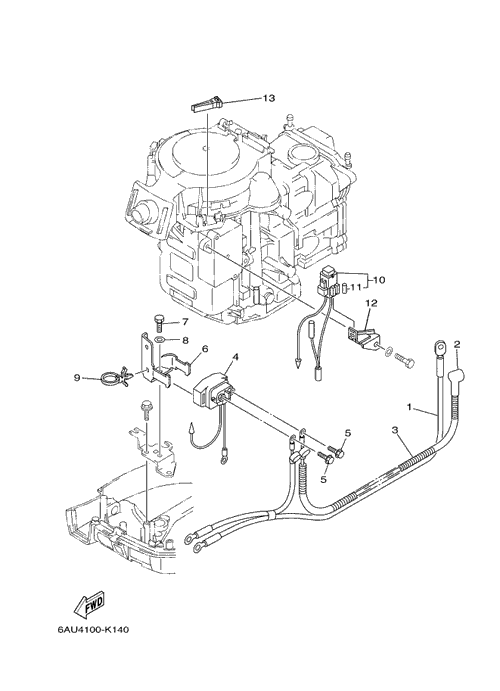 13
10
11
12
7
8
6
4
9
2
1
3
5
5
FWD
6AU4100-K140