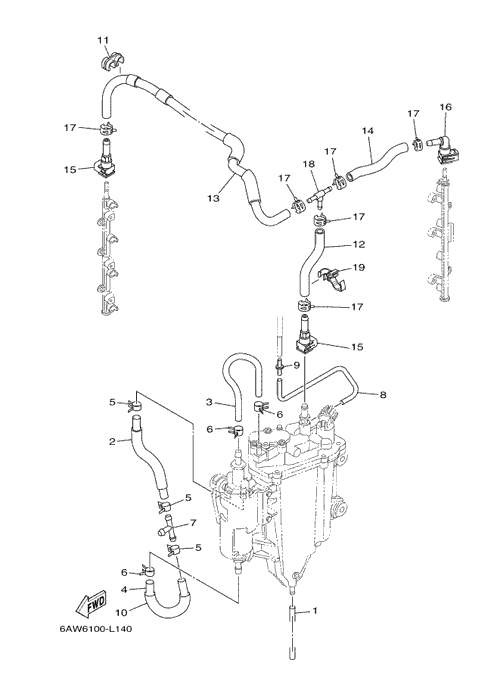 11
17
15
13
17
18
17
14
17
16
17
12
19
17
15
9
8
3
6
6
5
2
5
7
5
6
4
10
1
FWD
6AW6100-L140