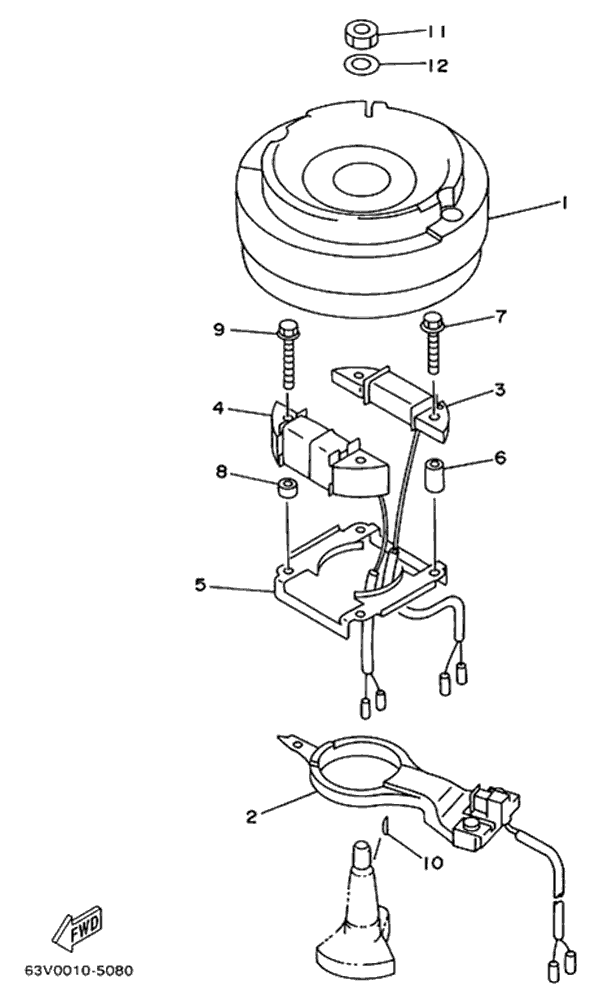 11
12
1
9
7
3
4
6
8
5
2
10
FWD
63V0010-5080