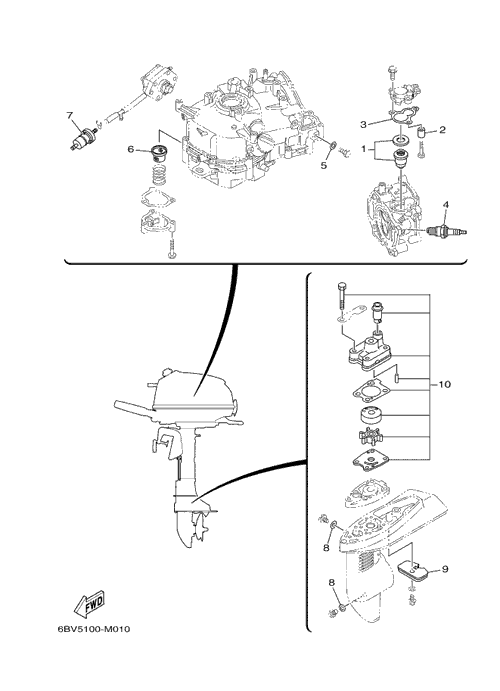 7
6
3
2
1
5
4
10
8
9
8
FWD
6BV5100-M010