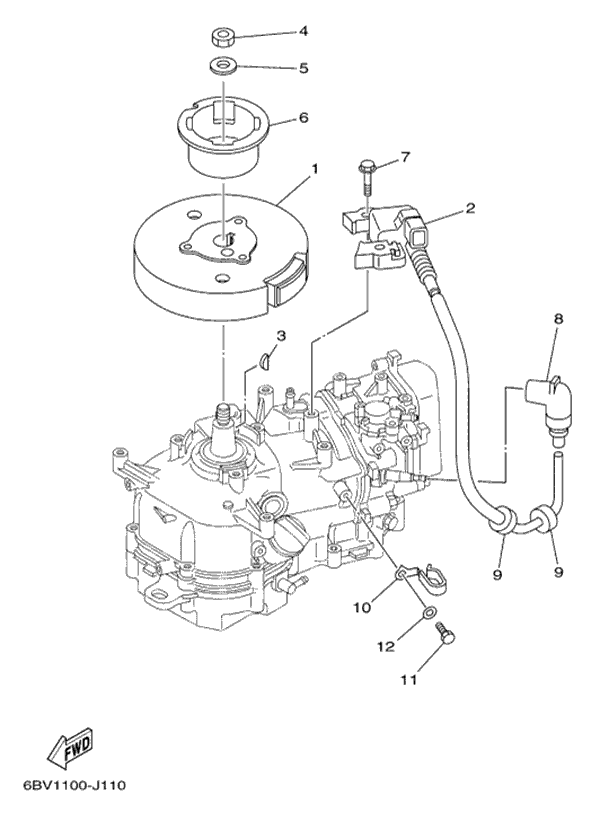 4
5
6
1
7
2
3
8
9
9
10
12
11
FWD
6BV1100-J110