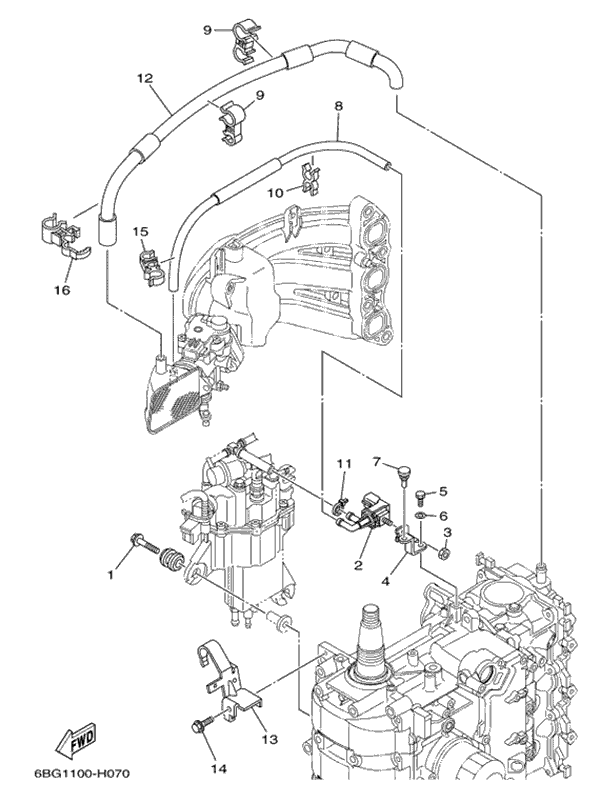 9
12
9
8
10
15
16
11
7
5
6
3
2
4
1
13
14
FWD
6BG1100-H070