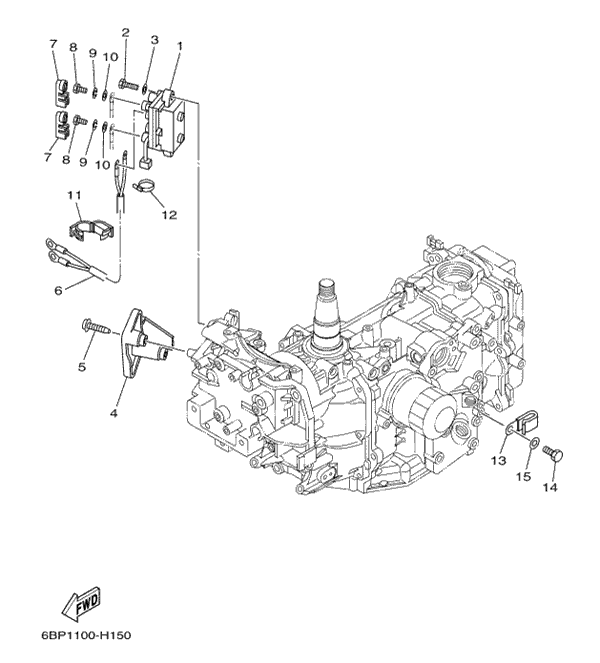 7
8
9
10
2
3
1
7
8
9
10
11
12
6
5
4
13
15
14
FWD
6BP1100-H150