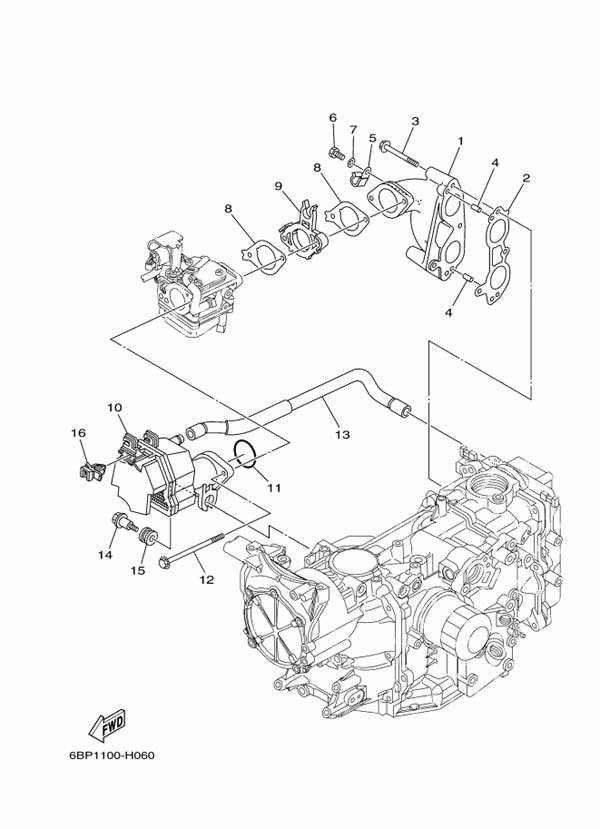 6
7
5
3
1
4
2
9
8
8
4
10
16
13
11
14
15
12
FWD
6BP1100-H060