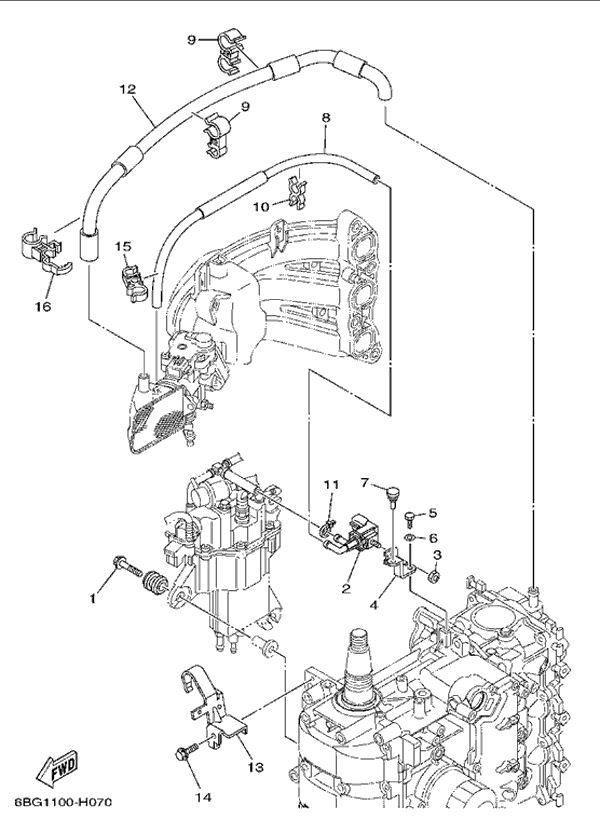 9
12
9
8
10
15
16
11
7
5
6
3
2
4
1
13
14
FWD
6BG1100-H070