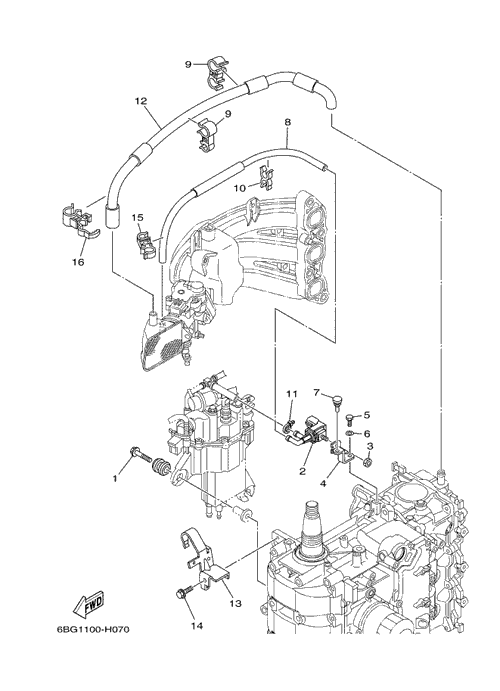 9
12
9
8
10
15
16
11
7
5
6
3
2
4
1
13
14
FWD
6BG1100-H070