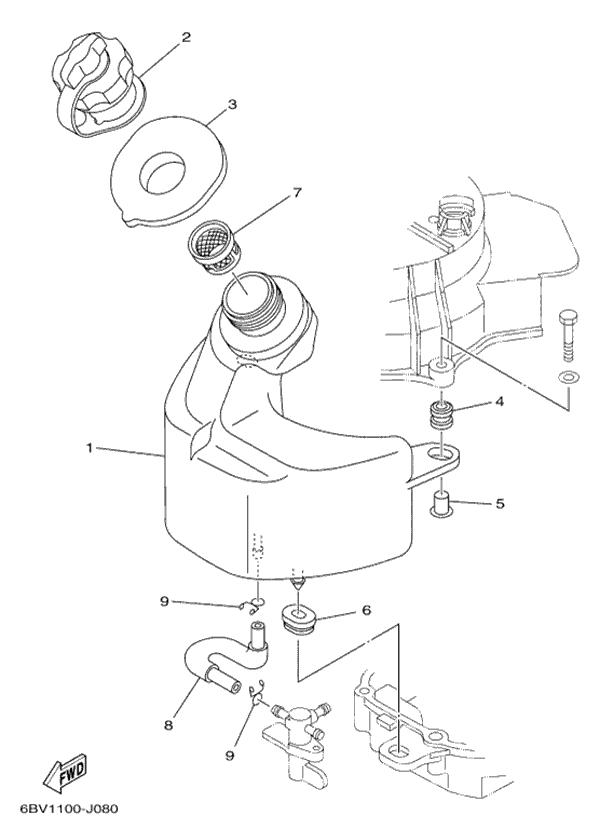 2
3
7
4
1
5
9
6
8
9
FWD
6BV1100-J080