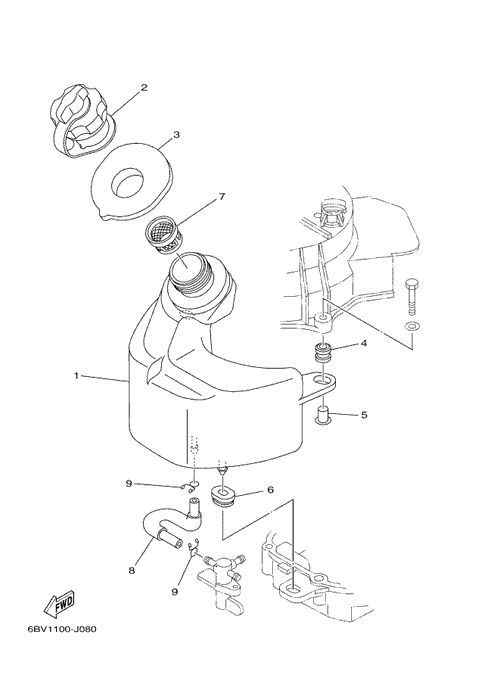 2
3
7
4
1
5
9
6
8
9
FWD
6BV1100-J080