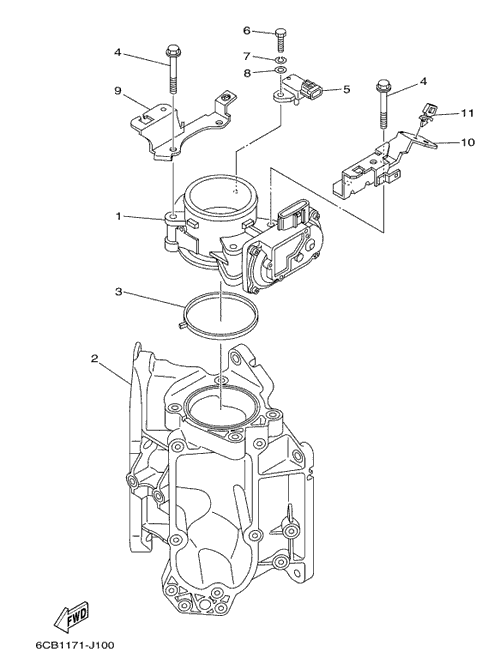 6
4
7
8
5
9
4
11
10
1
3
2
FWD
6CB1171-J100