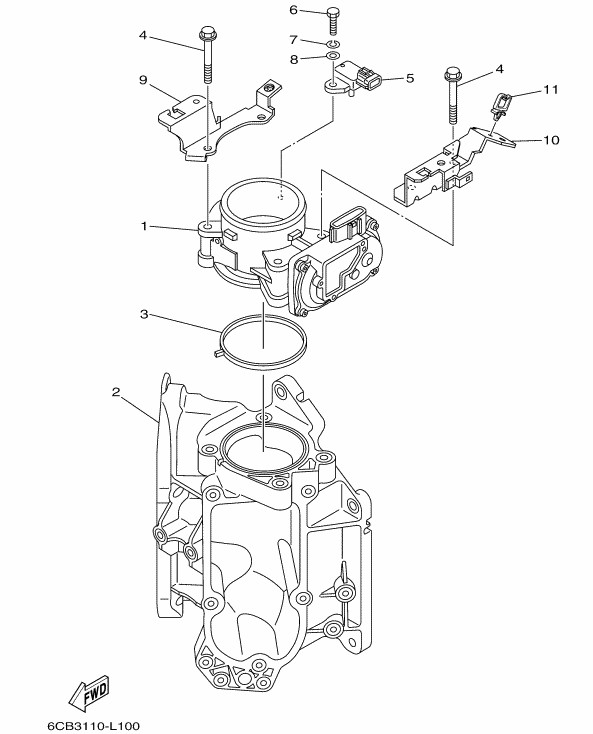 6
4
7
8
5
9
4
11
10
1
3
2
FWD
6CB3110-L100