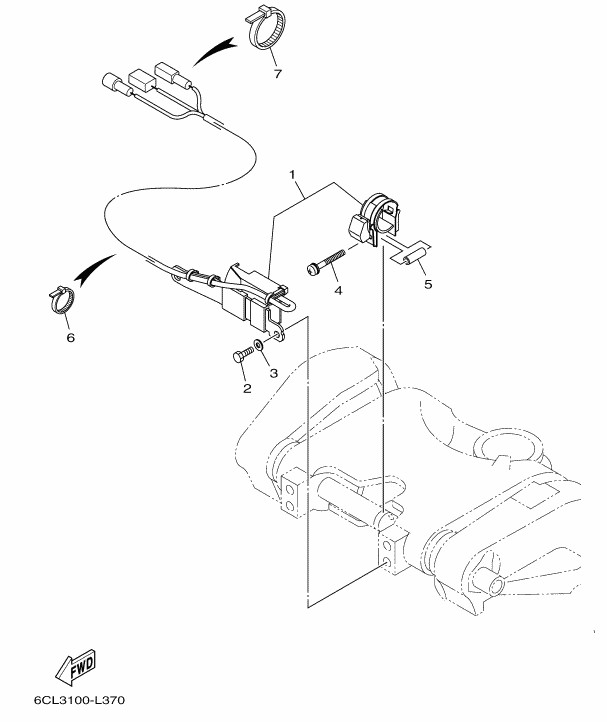 7

1

4

5

6

3

2

FWD

6CL3100-L370