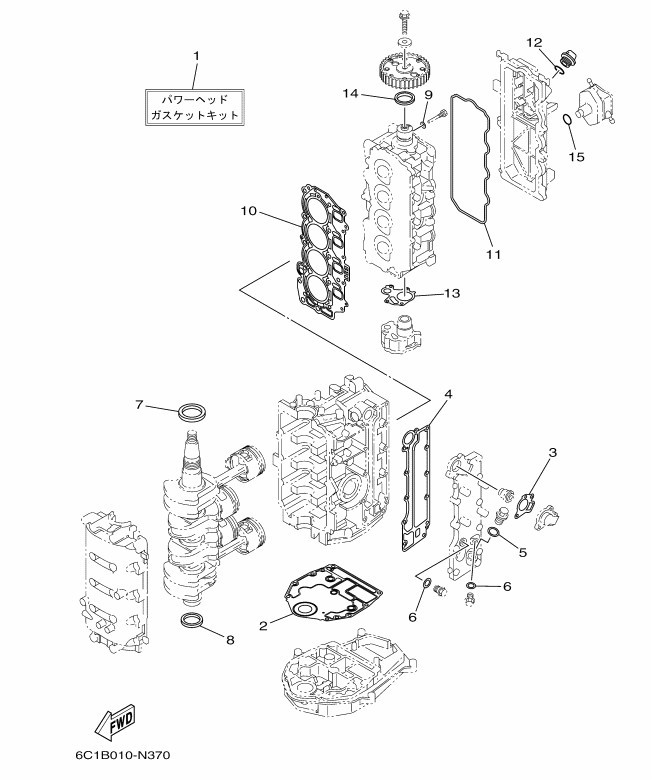 1
パワーヘッド
ガスケットキット

12

14

9

15

10

11

13

7

4

3

5

6

6

2

8

FWD

6C1B010-N370