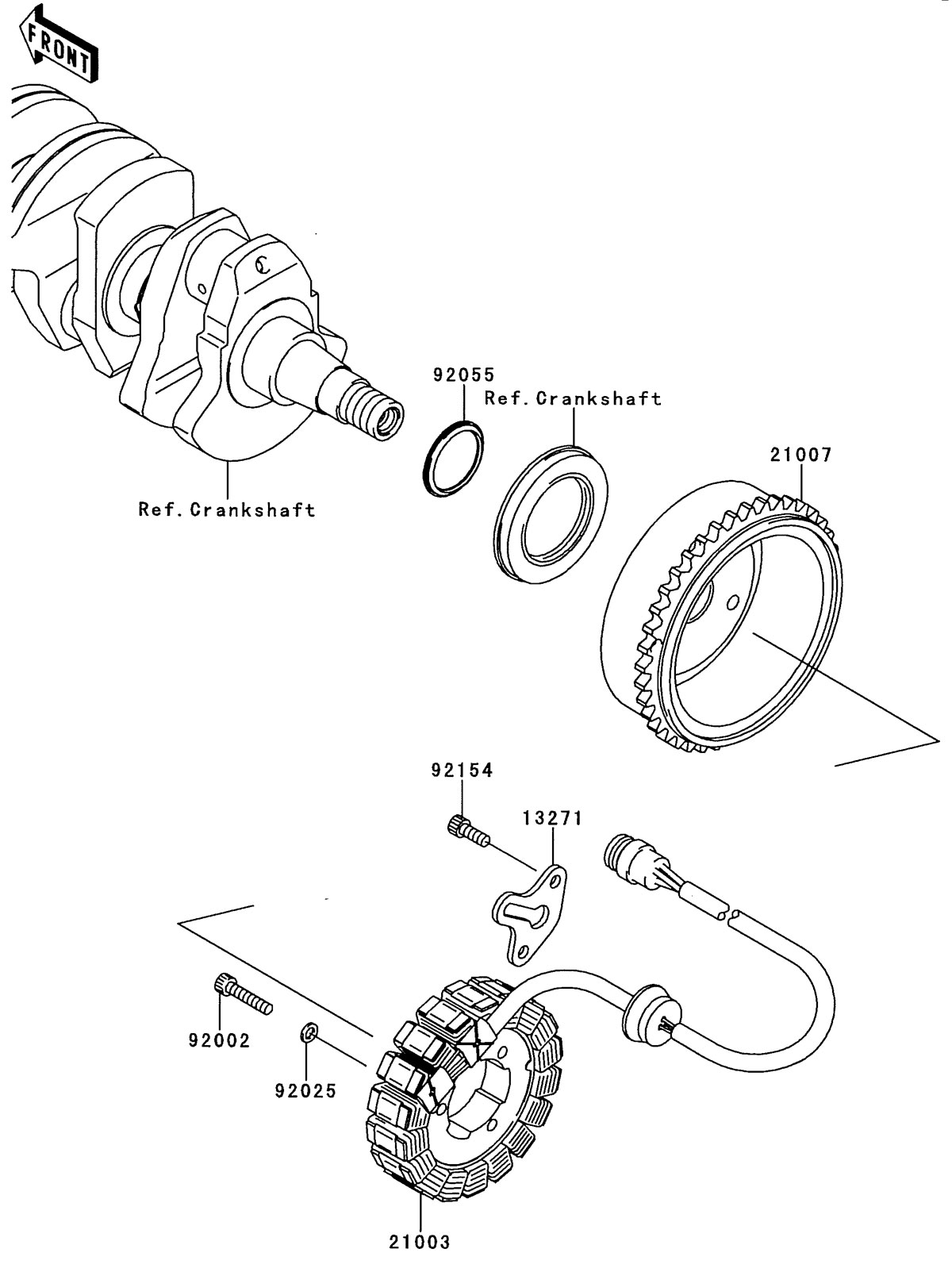 FRONT

92055
Ref. Crankshaft

21007

Ref. Crankshaft

92154

13271

92002

92025

21003