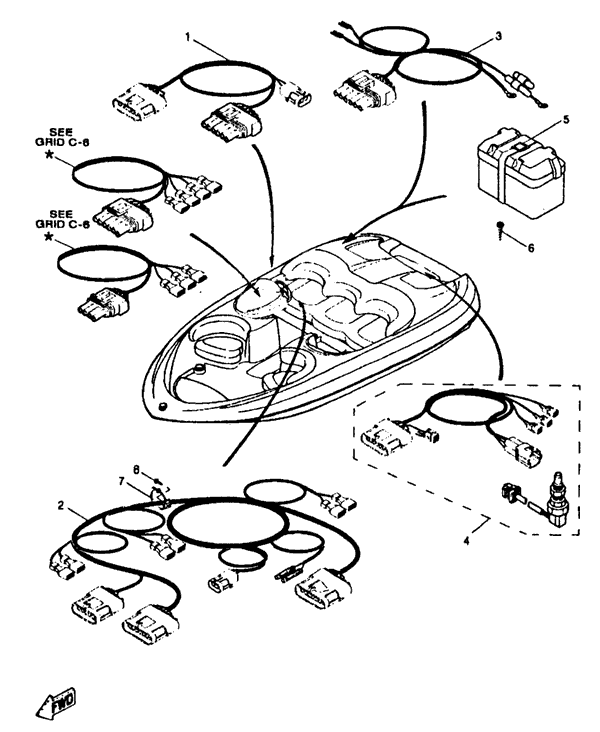 1
3
SEE GRID C-6
*
5
SEE GRID C-6
*
6
8
7
2
4
FWD