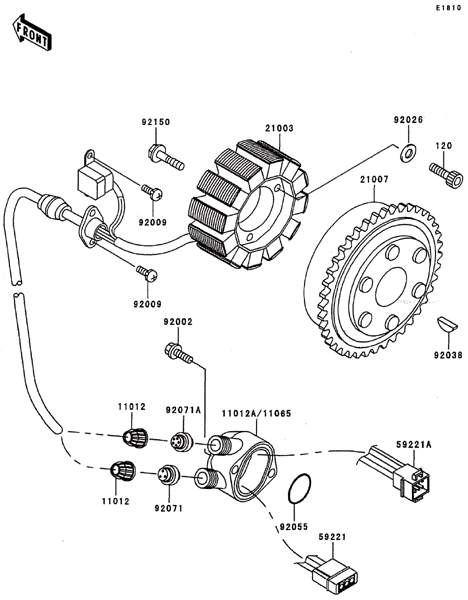 E1810

FRONT

92150
21003
92026
120
21007
92009
92009
92002
92038
11012
92071A
11012A/11065
59221A
11012
92071
92055
59221