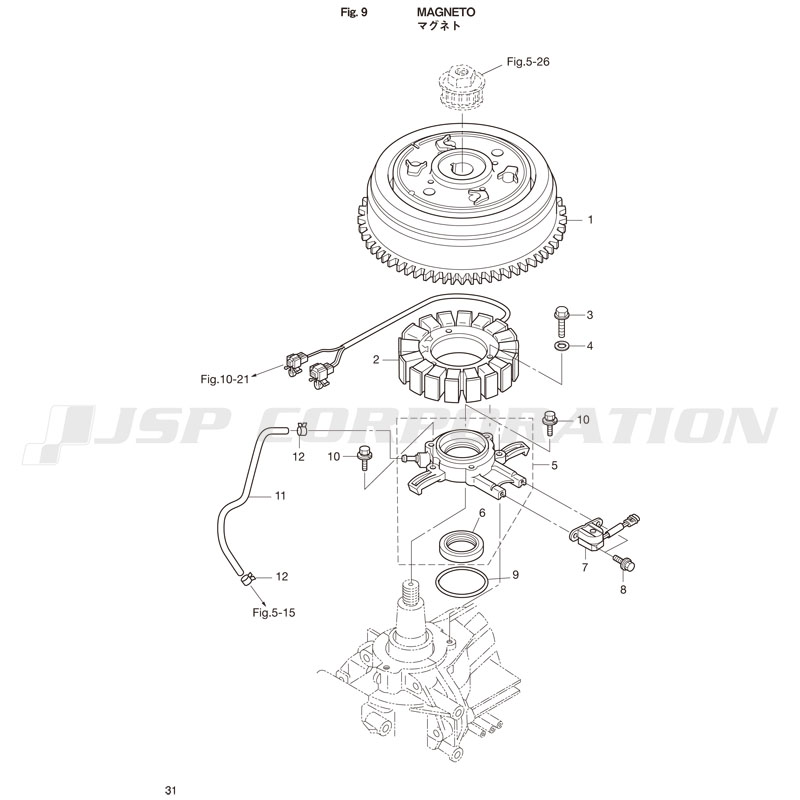 Fig. 9 MAGNETO
マグネト

Fig.5-26

1

3

4

2

Fig.10-21

JSP CORPORATION

10

12

10

5

11

6

7

8

9

12

Fig.5-15

31