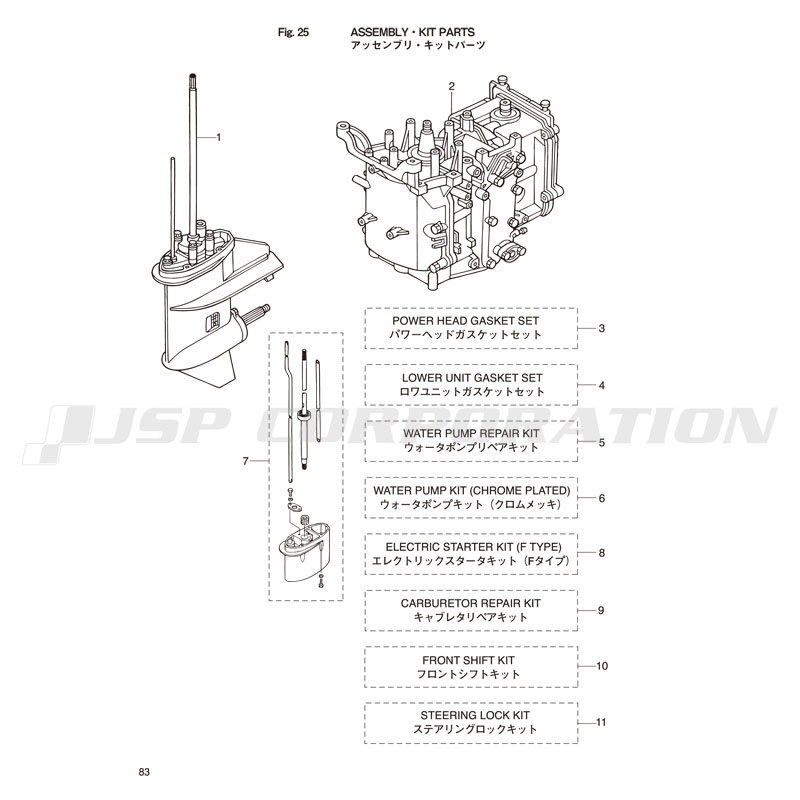 Fig. 25 ASSEMBLY・KIT PARTS
アッセンブリ・キットパーツ

1

2

POWER HEAD GASKET SET
パワーヘッドガスケットセット
3

LOWER UNIT GASKET SET
ロワユニットガスケットセット
4

JSP CORPORATION

WATER PUMP REPAIR KIT
ウォータポンプリペアキット
5

7

WATER PUMP KIT (CHROME PLATED)
ウォータポンプキット（クロムメッキ）
6

ELECTRIC STARTER KIT (F TYPE)
エレクトリックスタータキット（Fタイプ）
8

CARBURETOR REPAIR KIT
キャブレタリペアキット
9

FRONT SHIFT KIT
フロントシフトキット
10

STEERING LOCK KIT
ステアリングロックキット
11

83