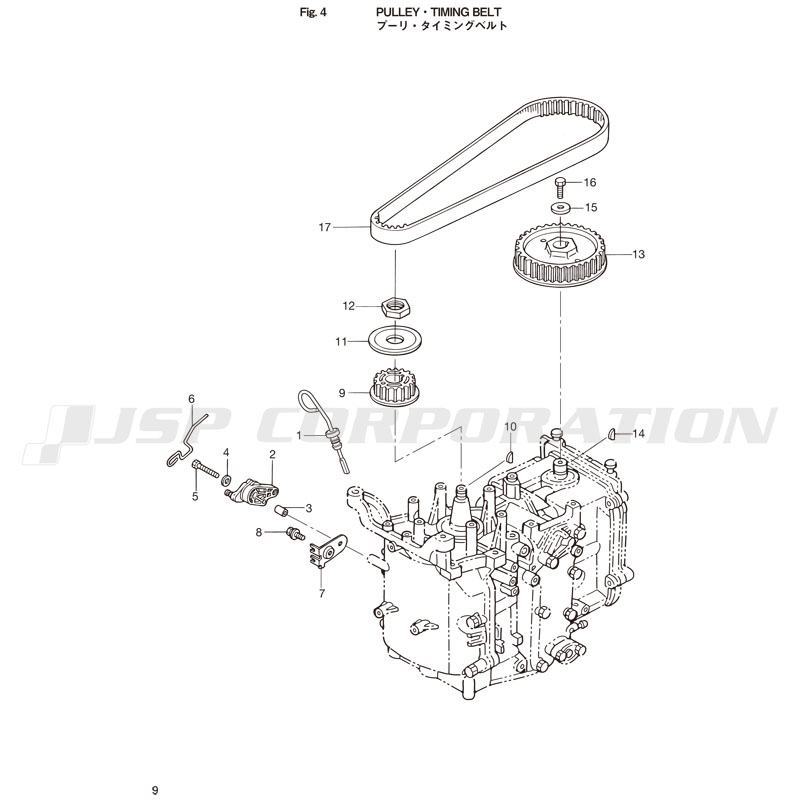 Fig. 4 PULLEY・TIMING BELT
プーリ・タイミングベルト

16
15
17
13
12
11
9
6
1
10
14
4
2
5
3
8
7

JSP CORPORATION

9