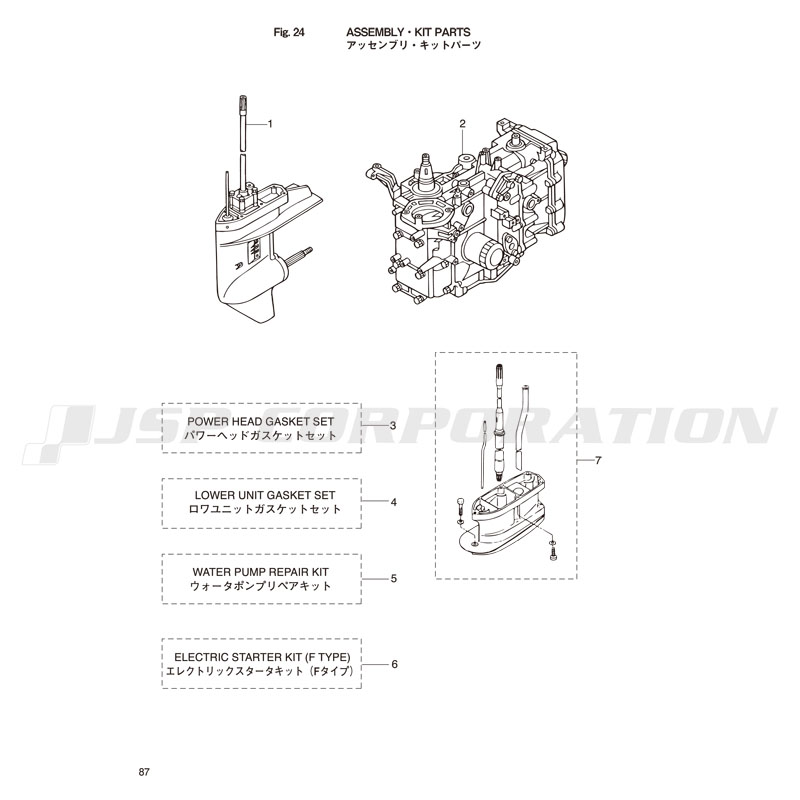 Fig. 24 ASSEMBLY・KIT PARTS
アッセンブリ・キットパーツ

1

2

JSP CORPORATION

POWER HEAD GASKET SET
パワーヘッドガスケットセット

3

LOWER UNIT GASKET SET
ロワユニットガスケットセット

4

WATER PUMP REPAIR KIT
ウォータポンプリペアキット

5

ELECTRIC STARTER KIT (F TYPE)
エレクトリックスタータキット（Fタイプ）

6

7

87