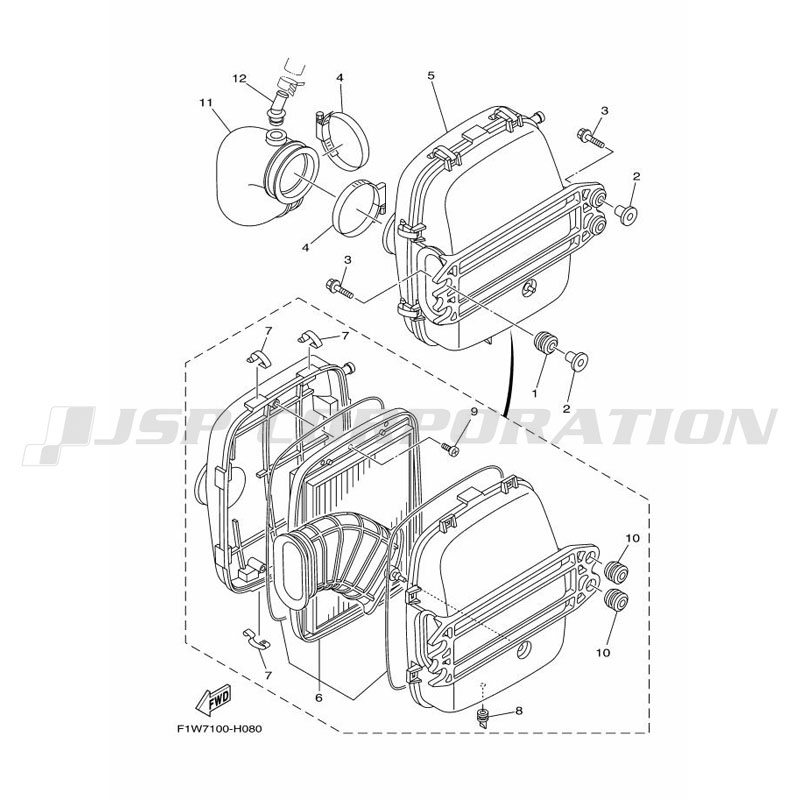 12
4
5
11
3
2
4
3
7
7
1
2
JSP CORPORATION
9
10
10
7
6
8
FWD
F1W7100-H080