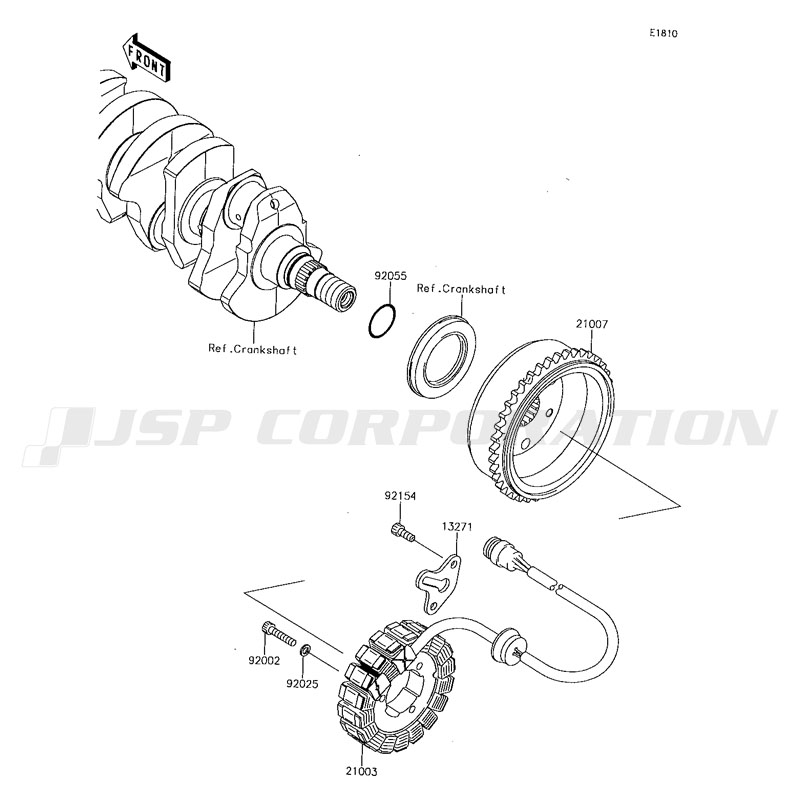 E1810

FRONT

92055

Ref.Crankshaft

21007

Ref.Crankshaft

JSP CORPORATION

92154

13271

92002

92025

21003