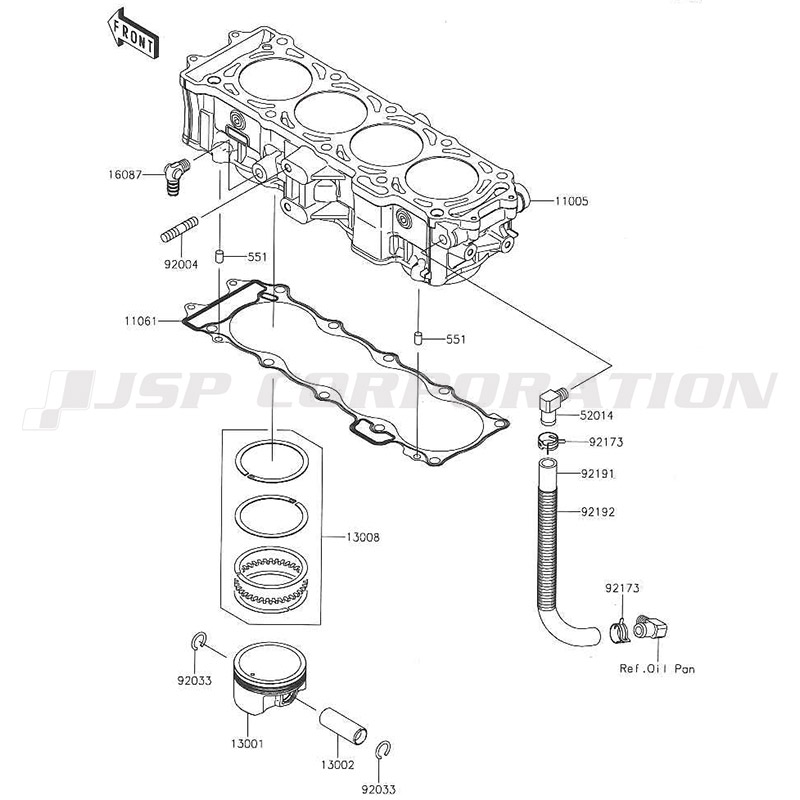 FRONT

16087

11005

92004

551

11061

551

JSP CORPORATION

52014

92173

92191

92192

13008

92173

Ref.Oil Pan

92033

13001

13002

92033