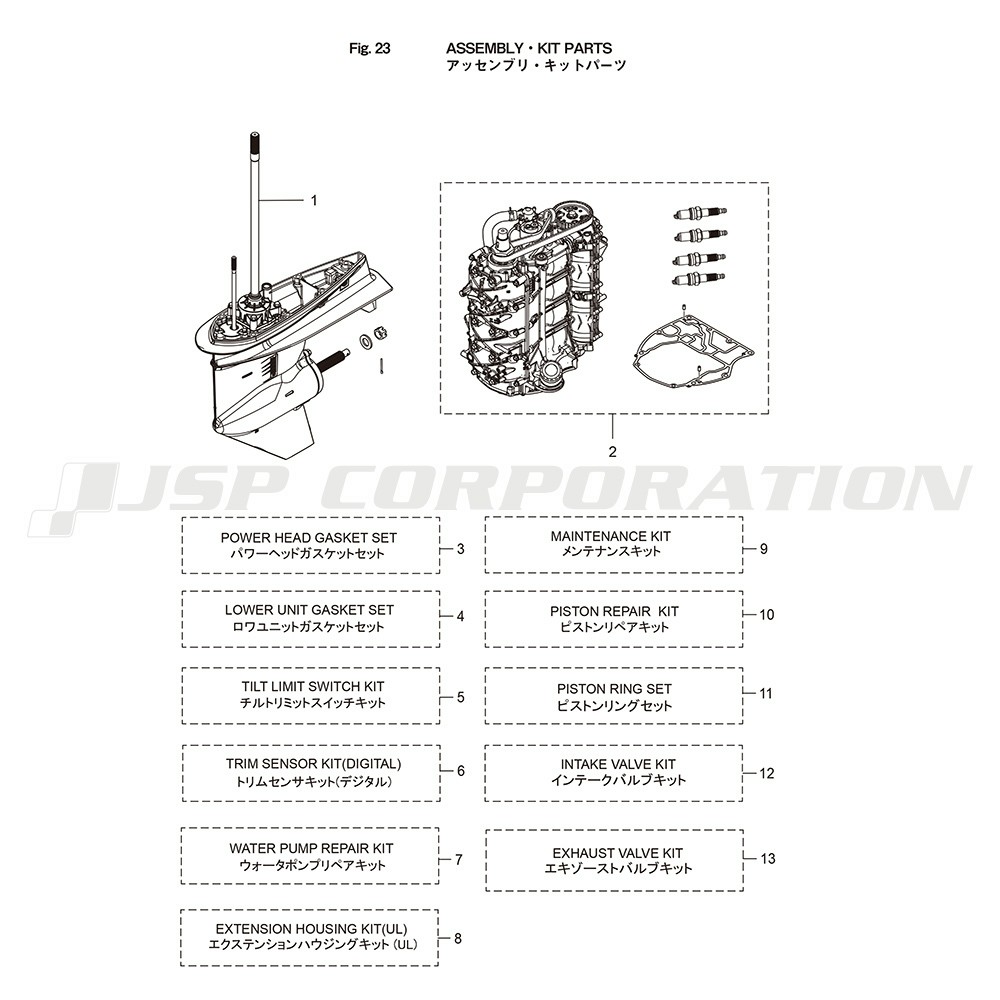 Fig. 23 ASSEMBLY・KIT PARTS
アッセンブリ・キットパーツ

1

2

JSP CORPORATION

POWER HEAD GASKET SET
パワーヘッドガスケットセット
3

LOWER UNIT GASKET SET
ロワユニットガスケットセット
4

TILT LIMIT SWITCH KIT
チルトリミットスイッチキット
5

TRIM SENSOR KIT(DIGITAL)
トリムセンサキット(デジタル)
6

WATER PUMP REPAIR KIT
ウォータポンプリペアキット
7

EXTENSION HOUSING KIT(UL)
エクステンションハウジングキット (UL)
8

MAINTENANCE KIT
メンテナンスキット
9

PISTON REPAIR KIT
ピストンリペアキット
10

PISTON RING SET
ピストンリングセット
11

INTAKE VALVE KIT
インテークバルブキット
12

EXHAUST VALVE KIT
エキゾーストバルブキット
13