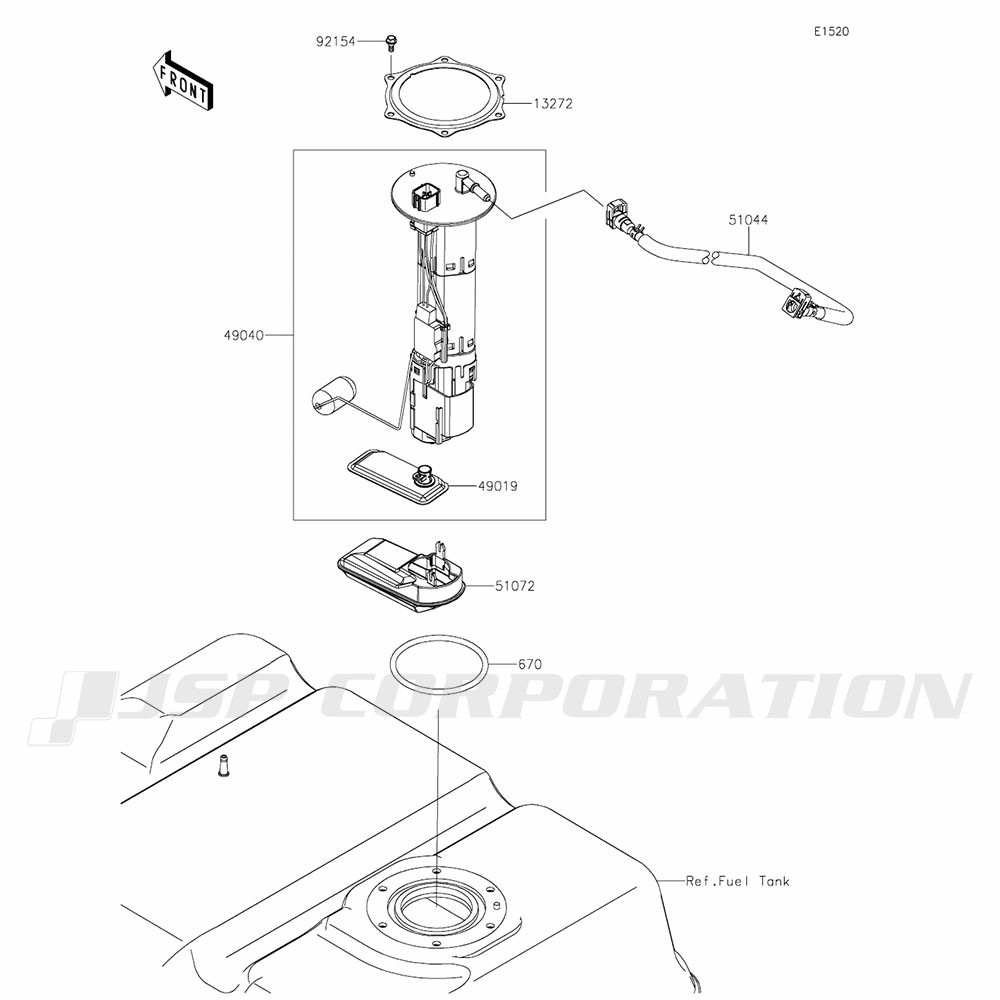 E1520

FRONT

92154

13272

51044

49040

49019

51072

670

JSP CORPORATION

Ref.Fuel Tank